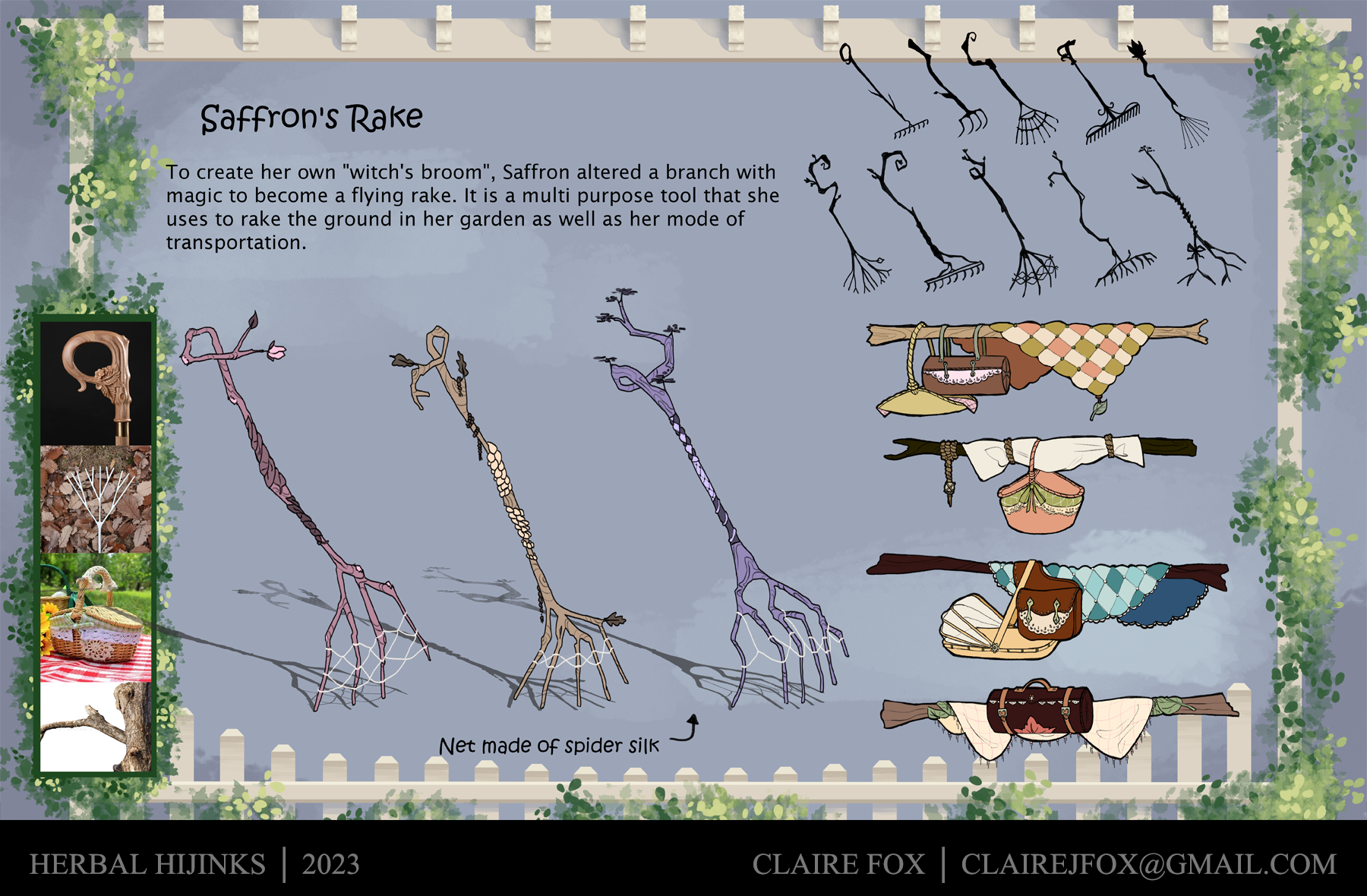 Saffron's Rake

To create her own "witch's broom", Saffron altered a branch with magic to become a flying rake. It is a multi purpose tool that she uses to rake the ground in her garden as well as her mode of transportation.

Net made of spider silk

HERBAL HIJINKS | 2023

CLAIRE FOX | CLAIREJFOX@GMAIL.COM